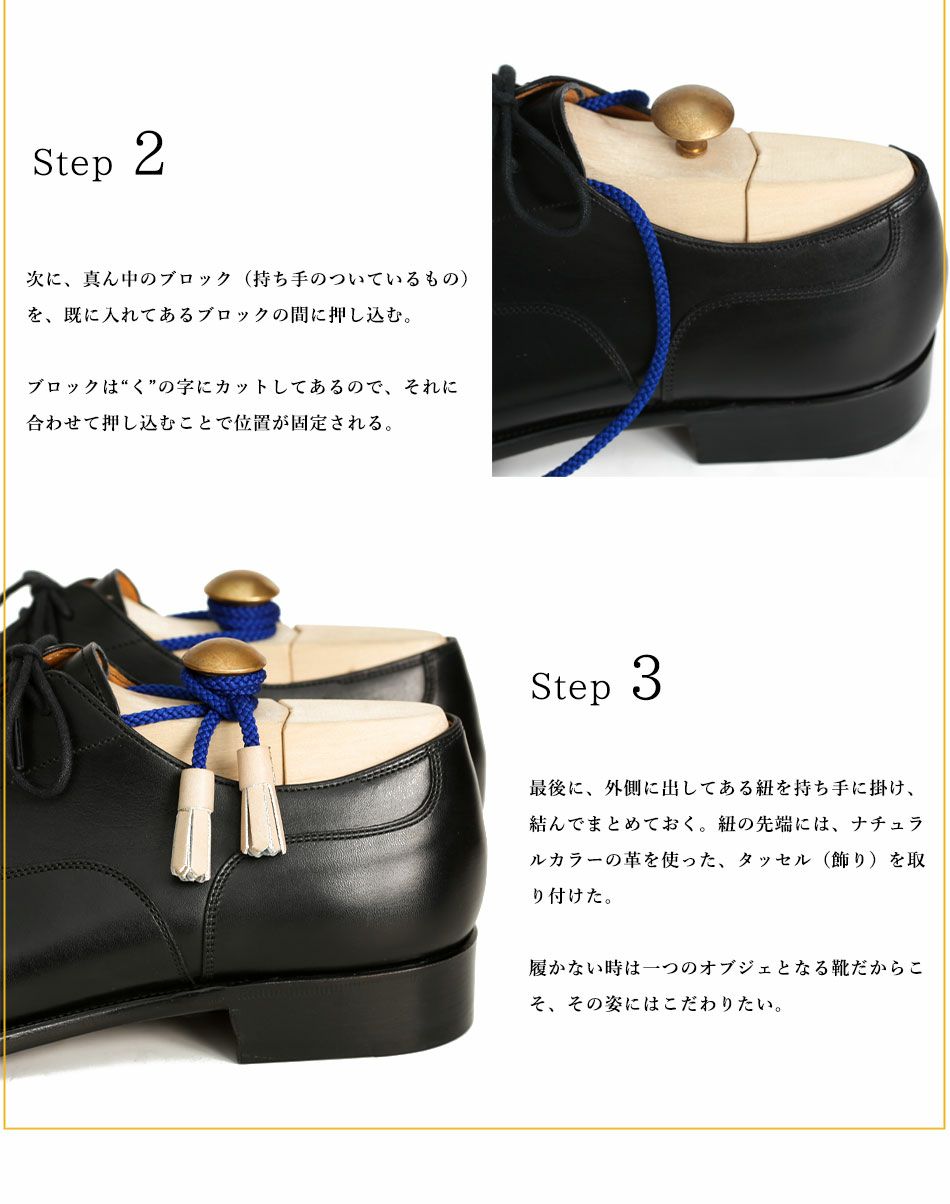 Step 2

次に、真ん中のブロック（持ち手のついているもの）を、既に入れてあるブロックの間に押し込む。

ブロックは“く”の字にカットしてあるので、それに合わせて押し込むことで位置が固定される。

Step 3

最後に、外側に出してある紐を持ち手に掛け、結んでまとめておく。紐の先端には、ナチュラルカラーの革を使った、タッセル（飾り）を取り付けた。

履かない時は一つのオブジェとなる靴だからこそ、その姿にはこだわりたい。